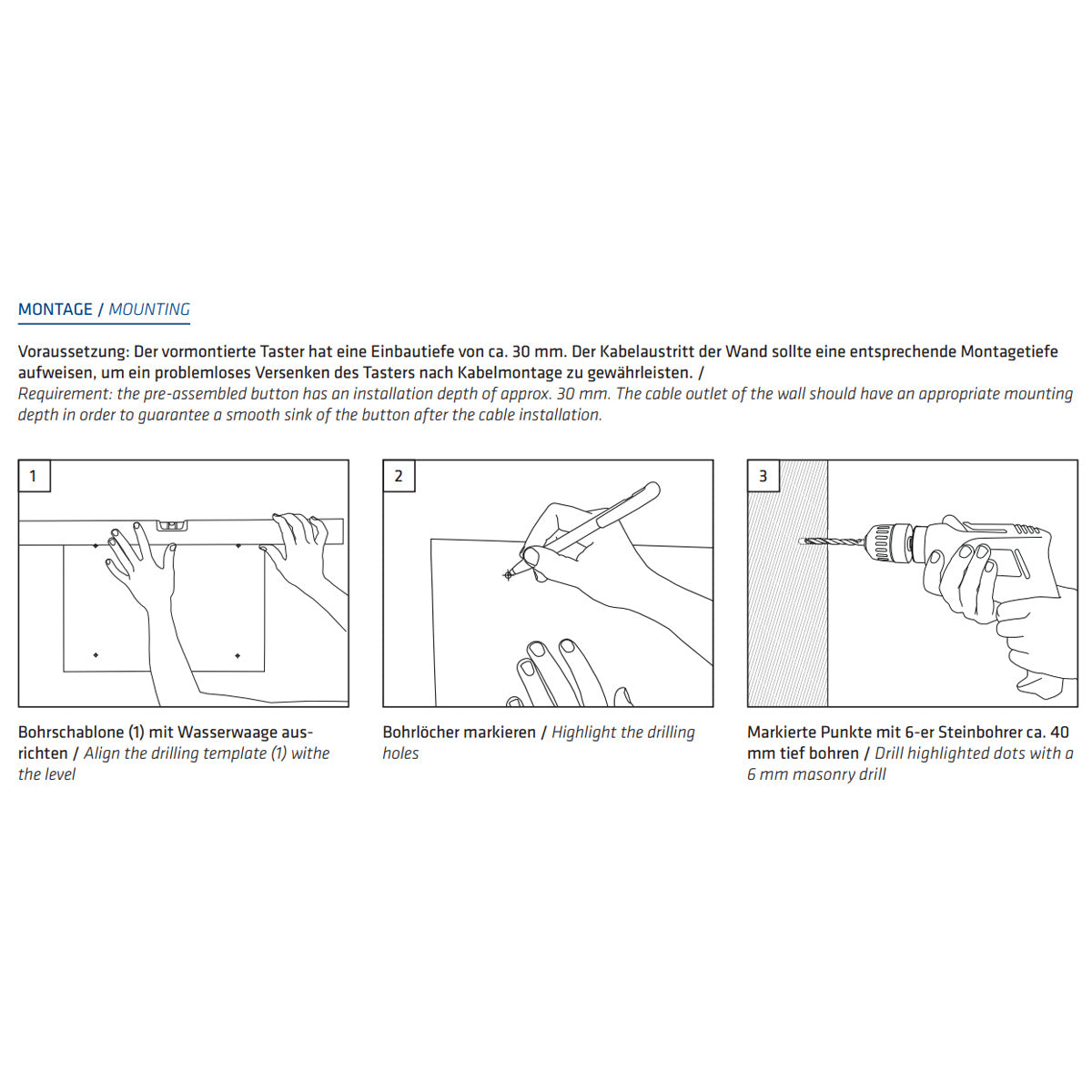 MONTAGE / MOUNTING

Voraussetzung: Der vormontierte Taster hat eine Einbautiefe von ca. 30 mm. Der Kabelaustritt der Wand sollte eine entsprechende Montagetiefe aufweisen, um ein problemloses Versenken des Tasters nach Kabelmontage zu gewährleisten. /
Requirement: the pre-assembled button has an installation depth of approx. 30 mm. The cable outlet of the wall should have an appropriate mounting depth in order to guarantee a smooth sink of the button after the cable installation.

1

Bohrschablone (1) mit Wasserwaage ausrichten / Align the drilling template (1) withe the level

2

Bohrlöcher markieren / Highlight the drilling holes

3

Markierte Punkte mit 6-er Steinbohrer ca. 40 mm tief bohren / Drill highlighted dots with a 6 mm masonry drill