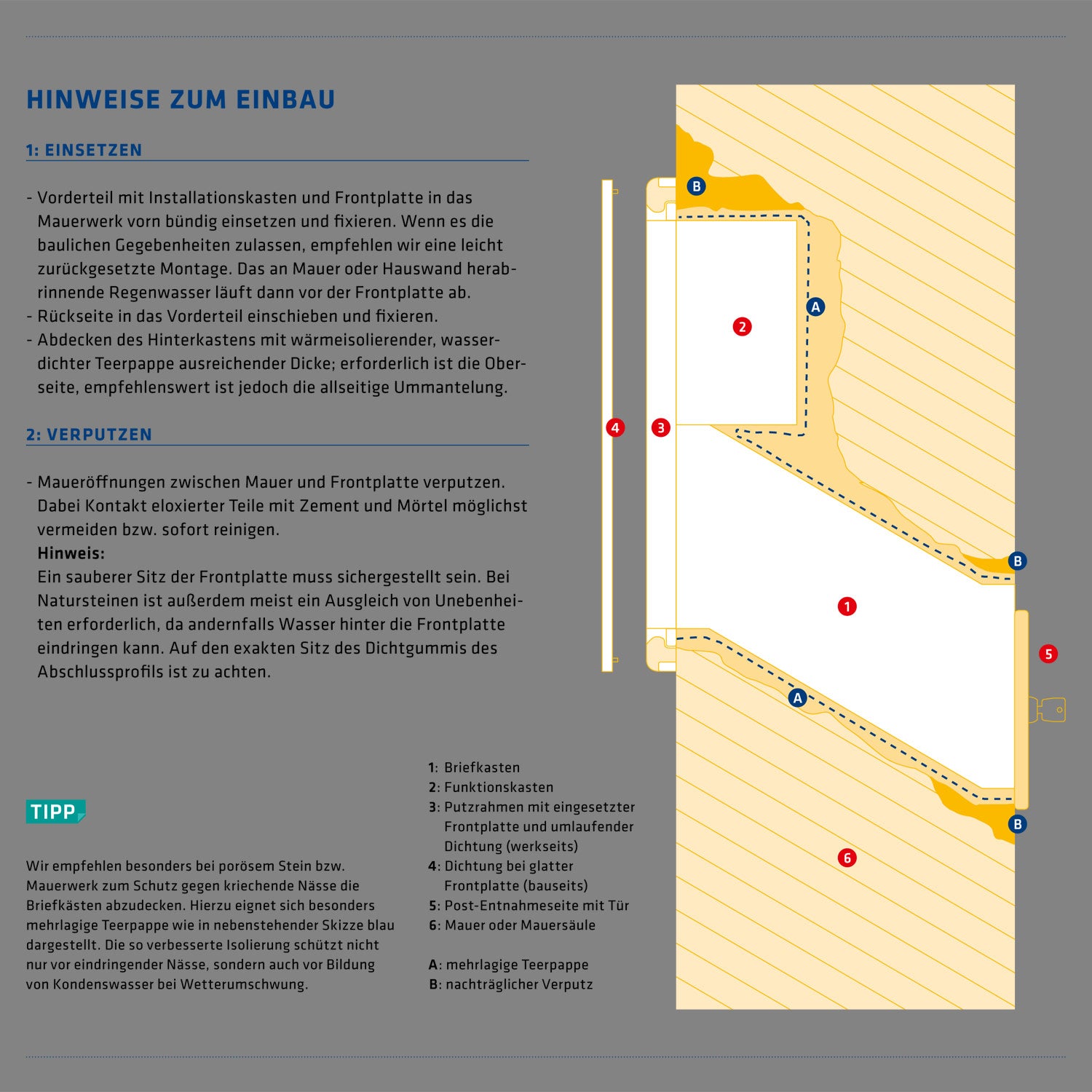 HINWEISE ZUM EINBAU

1: EINSETZEN

- Vorderteil mit Installationskasten und Frontplatte in das Mauerwerk vorn bündig einsetzen und fixieren. Wenn es die baulichen Gegebenheiten zulassen, empfehlen wir eine leicht zurückgesetzte Montage. Das an Mauer oder Hauswand herabrinnende Regenwasser läuft dann vor der Frontplatte ab.
- Rückseite in das Vorderteil einschieben und fixieren.
- Abdecken des Hinterkastens mit wärmeisolierender, wasserdichter Teerpappe ausreichender Dicke; erforderlich ist die Oberseite, empfehlenswert ist jedoch die allseitige Ummantelung.

2: VERPUTZEN

- Maueröffnungen zwischen Mauer und Frontplatte verputzen. Dabei Kontakt eloxierter Teile mit Zement und Mörtel möglichst vermeiden bzw. sofort reinigen.
Hinweis:
Ein sauberer Sitz der Frontplatte muss sichergestellt sein. Bei Natursteinen ist außerdem meist ein Ausgleich von Unebenheiten erforderlich, da andernfalls Wasser hinter die Frontplatte eindringen kann. Auf den exakten Sitz des Dichtgummis des Abschlussprofils ist zu achten.

TIPP

Wir empfehlen besonders bei porösem Stein bzw. Mauerwerk zum Schutz gegen kriechende Nässe die Briefkästen abzudecken. Hierzu eignet sich besonders mehrlagige Teerpappe wie in nebenstehender Skizze blau dargestellt. Die so verbesserte Isolierung schützt nicht nur vor eindringender Nässe, sondern auch vor Bildung von Kondenswasser bei Wetterumschwung.

1: Briefkasten
2: Funktionskasten
3: Putzrahmen mit eingesetzter Frontplatte und umlaufender Dichtung (werkseits)
4: Dichtung bei glatter Frontplatte (bauseits)
5: Post-Entnahmeseite mit Tür
6: Mauer oder Mauersäule

A: mehrlagige Teerpappe
B: nachträglicher Verputz

B
A
2
4
3
B
1
5
A
B
6